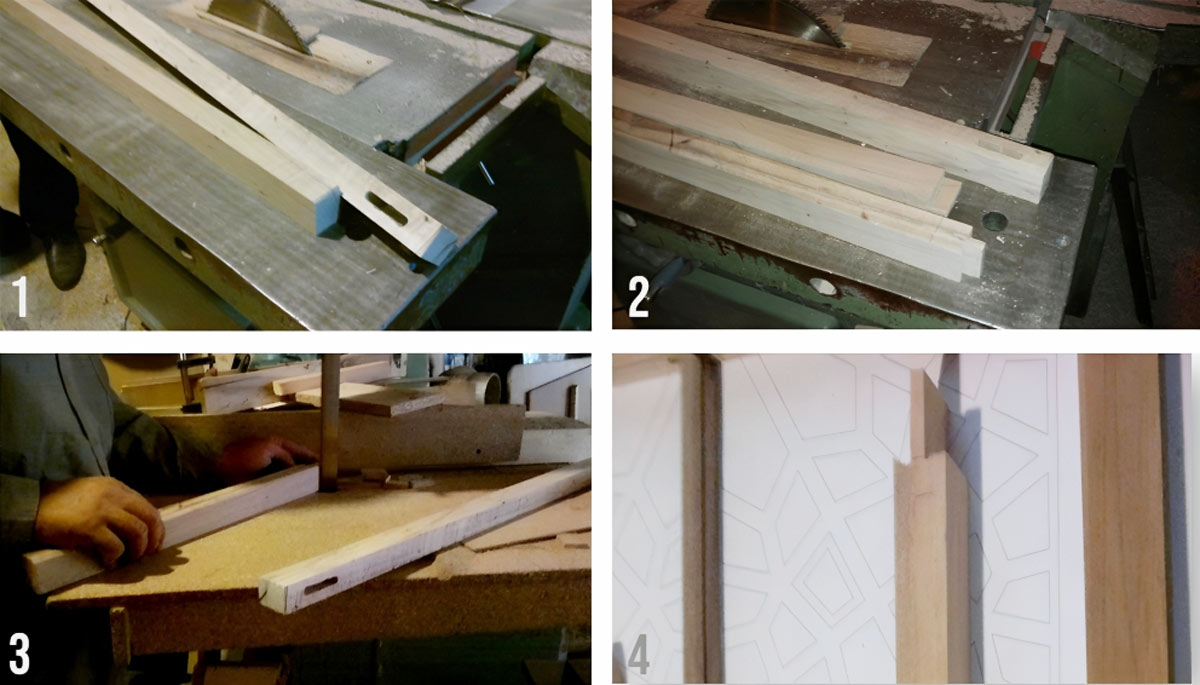 1

2

3

4